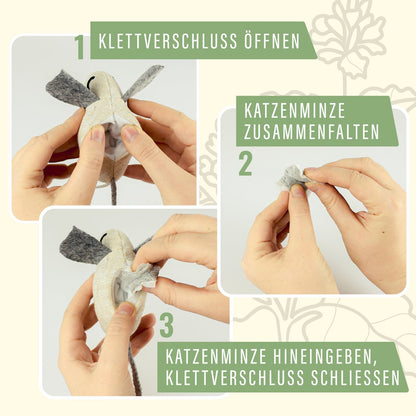 1 KLETTVERSCHLUSS ÖFFNEN

KATZENMINZE ZUSAMMENFALTEN

2

3

KATZENMINZE HINEINGEBEN, KLETTVERSCHLUSS SCHLIESSEN