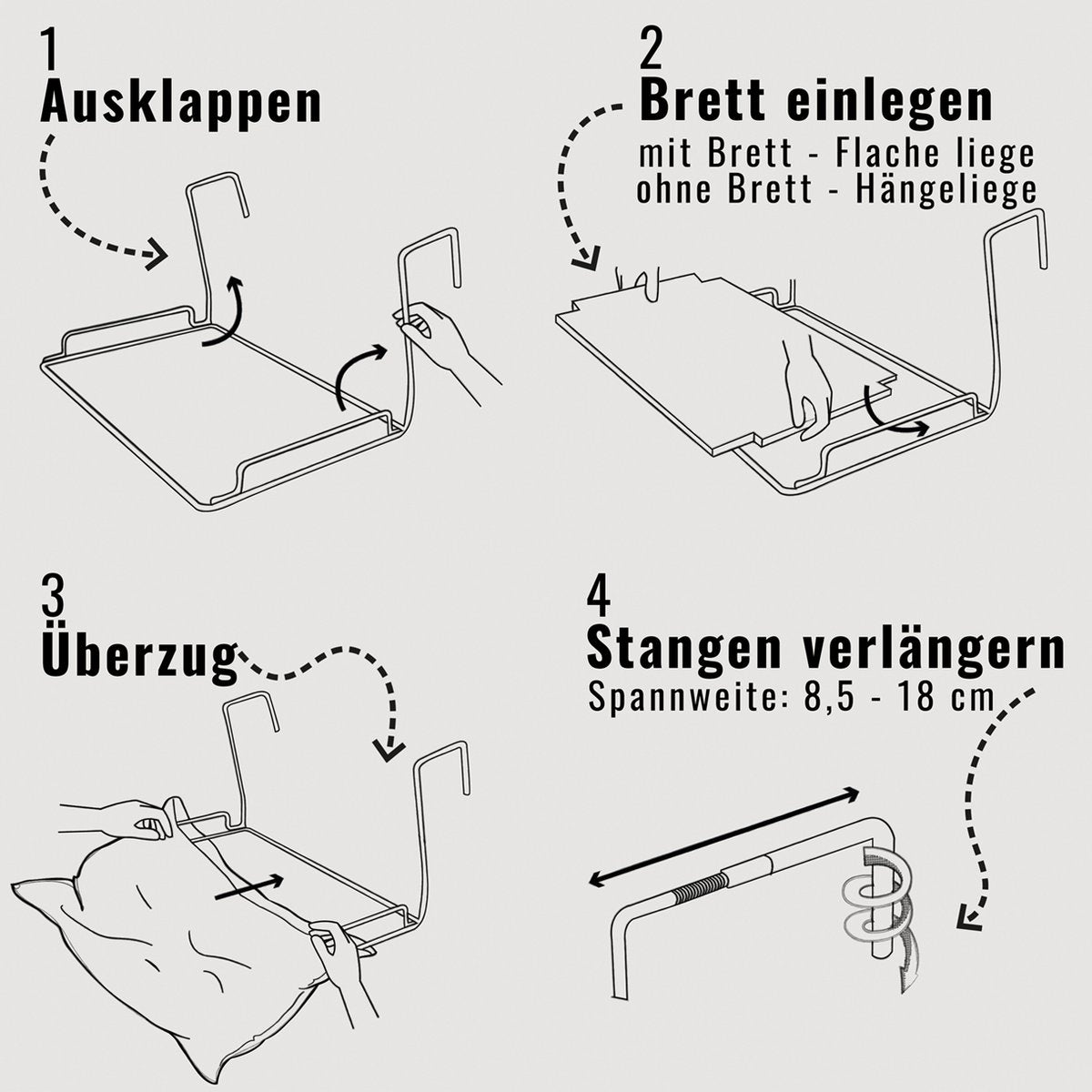 1
Ausklappen

2
Brett einlegen
mit Brett - Flache liege
ohne Brett - Hängeliege

3
Überzug

4
Stangen verlängern
Spannweite: 8,5 - 18 cm