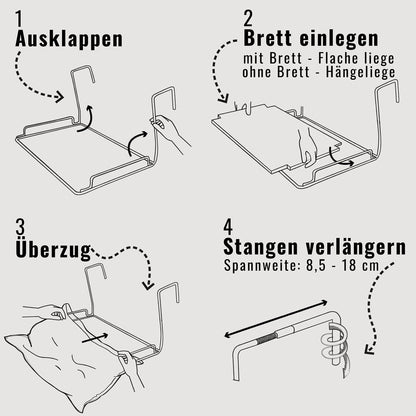 1
Ausklappen

2
Brett einlegen
mit Brett - Flache liege
ohne Brett - Hängeliege

3
Überzug

4
Stangen verlängern
Spannweite: 8,5 - 18 cm