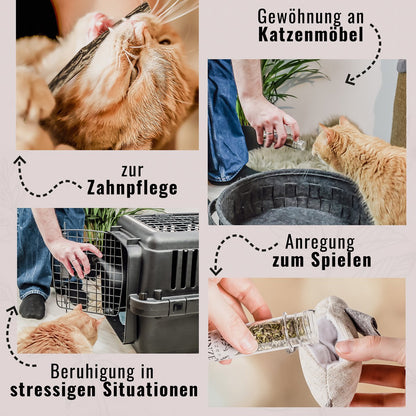 Gewöhnung an
Katzenmöbel

zur
Zahnpflege

Anregung
zum Spielen

Beruhigung in
stressigen Situationen